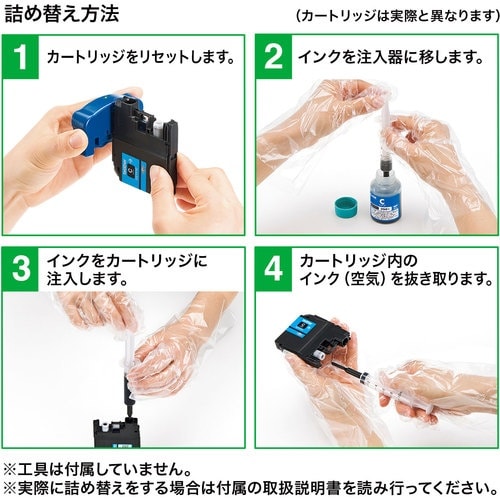 詰め替え方法

（カートリッジは実際と異なります）

1 カートリッジをリセットします。

2 インクを注入器に移します。

C

3 インクをカートリッジに注入します。

4 カートリッジ内のインク（空気）を抜き取ります。

※工具は付属していません。
※実際に詰め替えをする場合は付属の取扱説明書を読み行ってください。