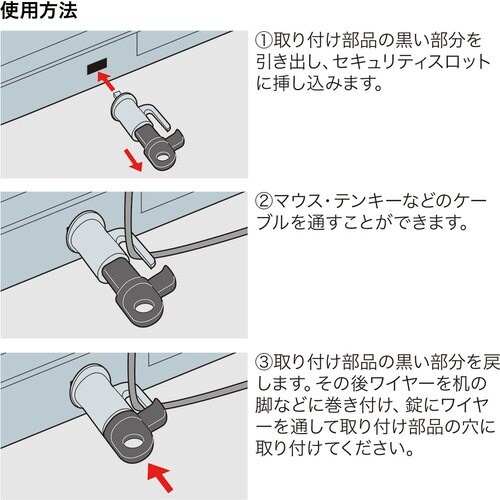 使用方法

①取り付け部品の黒い部分を引き出し、セキュリティスロットに挿し込みます。

②マウス・テンキーなどのケーブルを通すことができます。

③取り付け部品の黒い部分を戻します。その後ワイヤーを机の脚などに巻き付け、錠にワイヤーを通して取り付け部品の穴に取り付けてください。