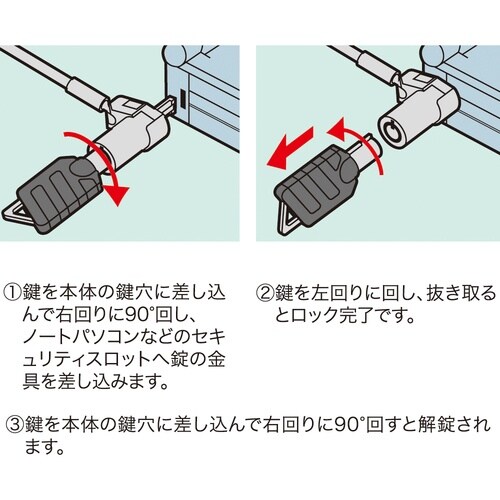 ①鍵を本体の鍵穴に差し込んで右回りに90°回し、ノートパソコンなどのセキュリティスロットへ錠の金具を差し込みます。

②鍵を左回りに回し、抜き取るとロック完了です。

③鍵を本体の鍵穴に差し込んで右回りに90°回すと解錠されます。