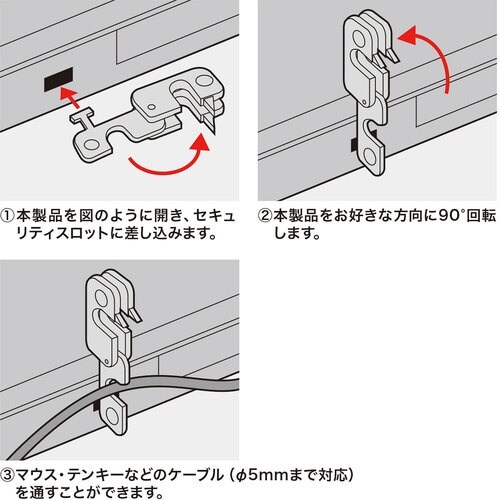 ①本製品を図のように開き、セキュリティスロットに差し込みます。

②本製品をお好きな方向に90°回転します。

③マウス・テンキーなどのケーブル（φ5mmまで対応）を通すことができます。