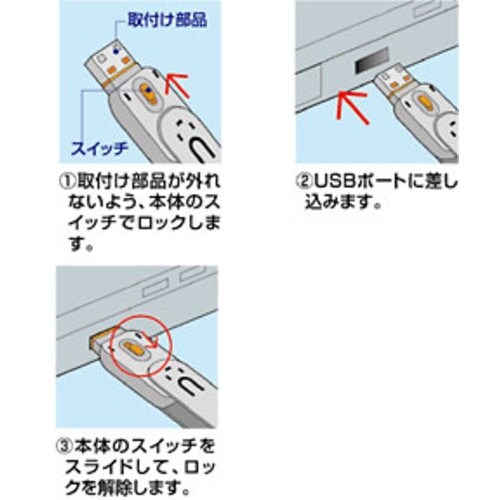 取付け部品

スイッチ

①取付け部品が外れないよう、本体のスイッチでロックします。

②USBポートに差し込みます。

③本体のスイッチをスライドして、ロックを解除します。