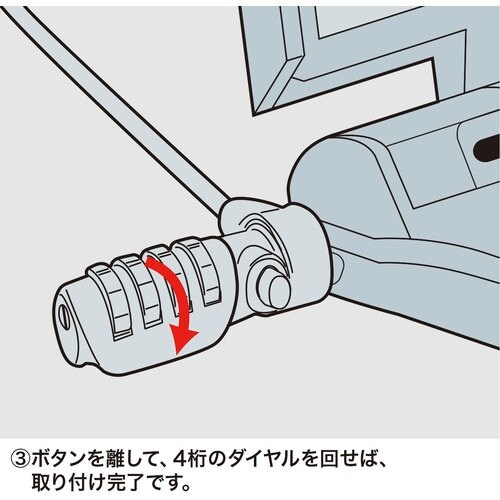 ③ボタンを離して、4桁のダイヤルを回せば、取り付け完了です。