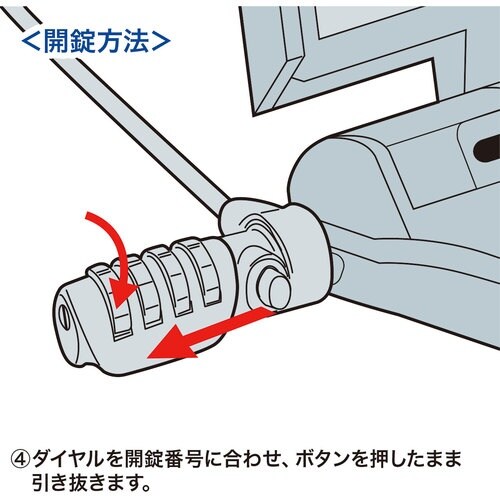 <開錠方法>

④ダイヤルを開錠番号に合わせ、ボタンを押したまま引き抜きます。