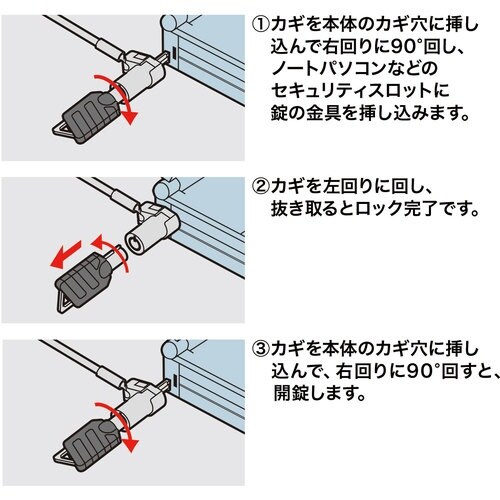 ①カギを本体のカギ穴に挿し込んで右回りに90°回し、ノートパソコンなどのセキュリティスロットに錠の金具を挿し込みます。

②カギを左回りに回し、抜き取るとロック完了です。

③カギを本体のカギ穴に挿し込んで、右回りに90°回すと、開錠します。