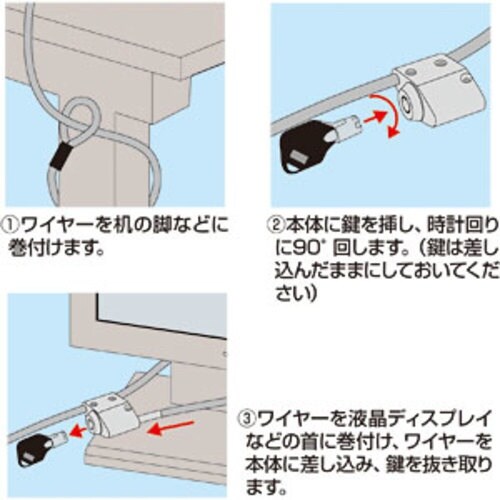 ①ワイヤーを机の脚などに巻付けます。

②本体に鍵を挿し、時計回りに90°回します。（鍵は差し込んだままにしておいてください）

③ワイヤーを液晶ディスプレイなどの首に巻付け、ワイヤーを本体に差し込み、鍵を抜き取ります。