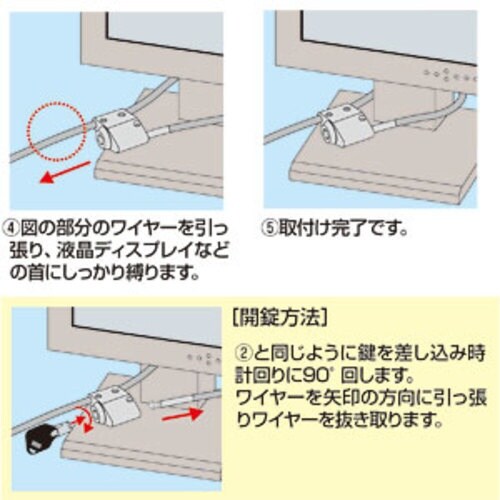 ④図の部分のワイヤーを引っ張り、液晶ディスプレイなどの首にしっかり縛ります。

⑤取付け完了です。

[開錠方法]

②と同じように鍵を差し込み時計回りに90°回します。
ワイヤーを矢印の方向に引っ張りワイヤーを抜き取ります。