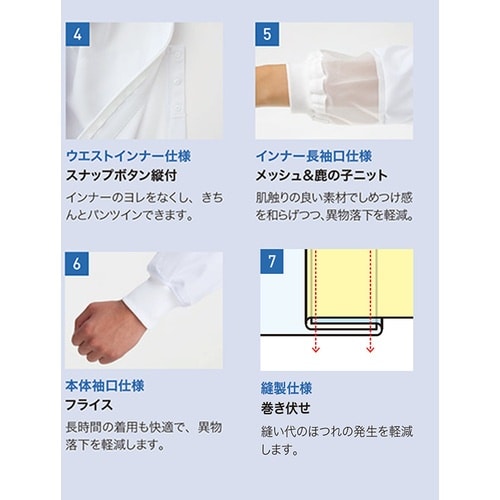 4

ウエストインナー仕様
スナップボタン縦付
インナーのヨレをなくし、きちんとパンツインできます。

5

インナー長袖口仕様
メッシュ＆鹿の子ニット
肌触りの良い素材でしめつけ感を和らげつつ、異物落下を軽減。

6

本体袖口仕様
フライス
長時間の着用も快適で、異物落下を軽減します。

7

縫製仕様
巻き伏せ
縫い代のほつれの発生を軽減します。