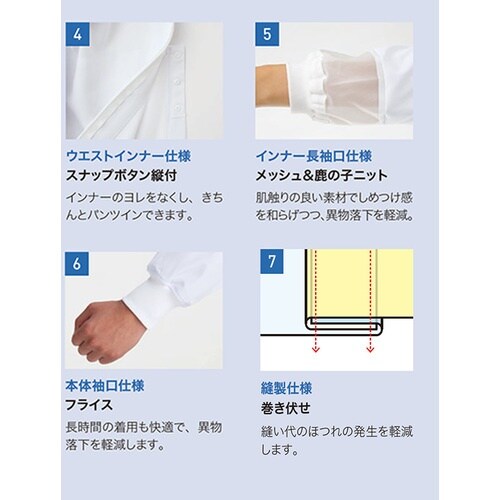 4

ウエストインナー仕様
スナップボタン縦付
インナーのヨレをなくし、きちんとパンツインできます。

5

インナー長袖口仕様
メッシュ＆鹿の子ニット
肌触りの良い素材でしめつけ感を和らげつつ、異物落下を軽減。

6

本体袖口仕様
フライス
長時間の着用も快適で、異物落下を軽減します。

7

縫製仕様
巻き伏せ
縫い代のほつれの発生を軽減します。