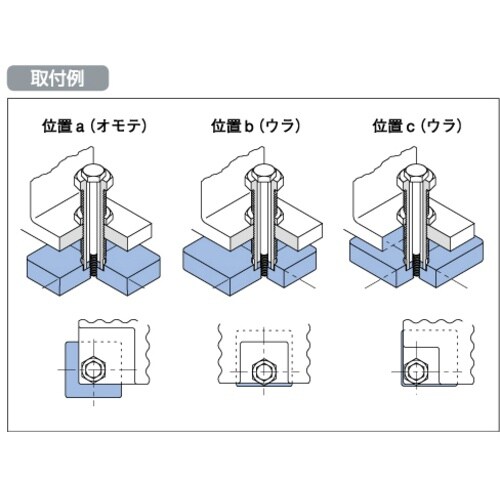 取付例

位置 a（オモテ）

位置 b（ウラ）

位置 c（ウラ）