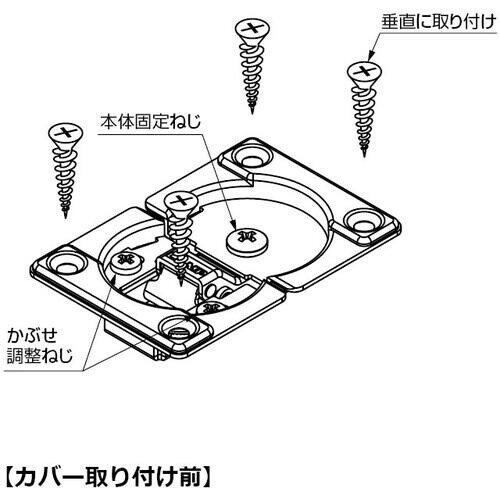 垂直に取り付け

本体固定ねじ

かぶせ
調整ねじ

【カバー取り付け前】