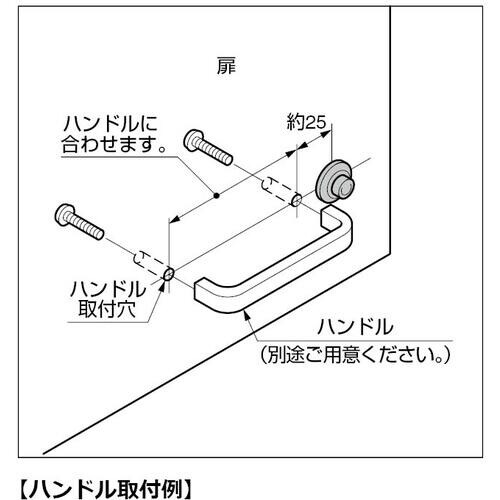 扉

ハンドルに合わせます。

約25

ハンドル取付穴

ハンドル
(別途ご用意ください。)

【ハンドル取付例】