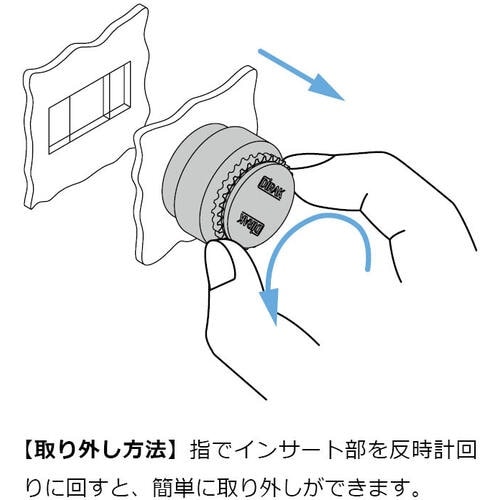 DIRAK

DIRAK

【取り外し方法】指でインサート部を反時計回りに回すと、簡単に取り外しができます。