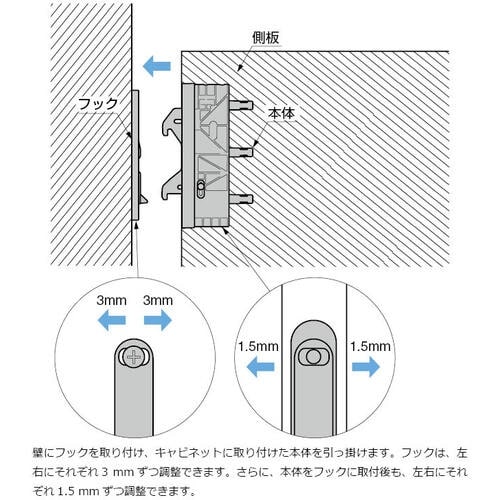 側板

フック

本体

3mm 3mm

1.5mm 1.5mm

壁にフックを取り付け、キャビネットに取り付けた本体を引っ掛けます。フックは、左右にそれぞれ 3 mm ずつ調整できます。さらに、本体をフックに取付後も、左右にそれぞれ 1.5 mm ずつ調整できます。