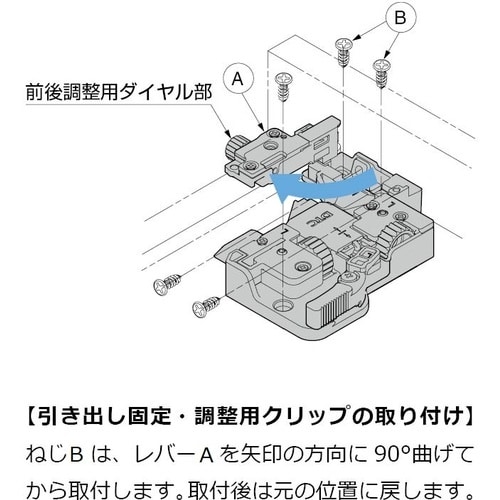 B

A

前後調整用ダイヤル部

DTC

【引き出し固定・調整用クリップの取り付け】

ねじB は、レバーA を矢印の方向に 90°曲げてから取付します。取付後は元の位置に戻します。