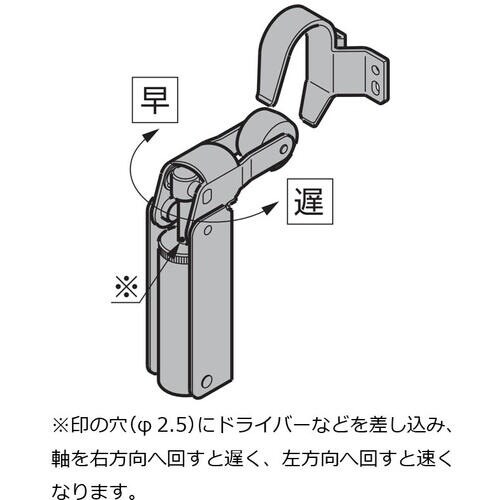 早

遅

※

※印の穴(φ 2.5)にドライバーなどを差し込み、軸を右方向へ回すと遅く、左方向へ回すと速くなります。