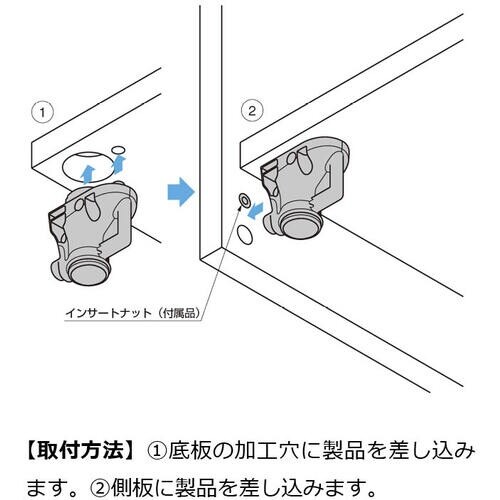 ①

②

インサートナット（付属品）

【取付方法】①底板の加工穴に製品を差し込みます。②側板に製品を差し込みます。