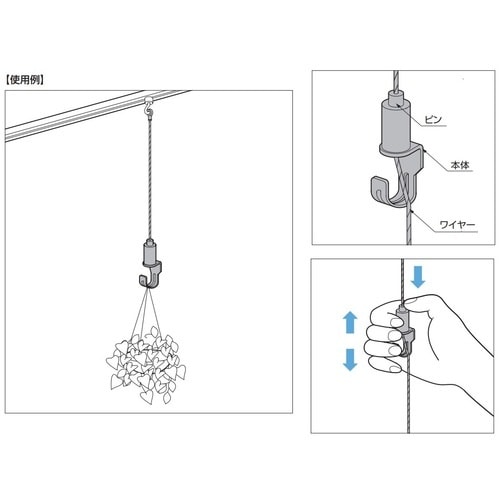 【使用例】

ピン

本体

ワイヤー