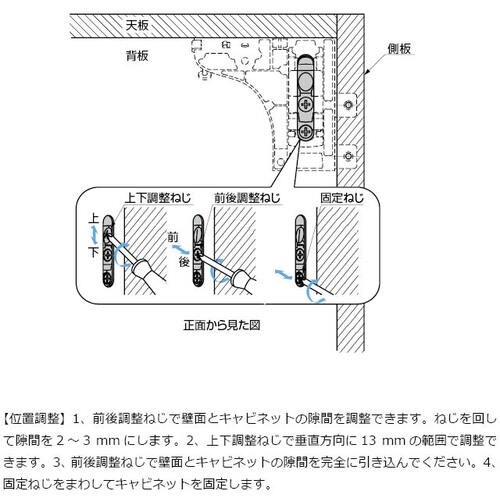 天板

背板

側板

上下調整ねじ

前後調整ねじ

固定ねじ

上

下

前

後

正面から見た図

【位置調整】1、前後調整ねじで壁面とキャビネットの隙間を調整できます。ねじを回して隙間を 2 ～ 3 mm にします。2、上下調整ねじで垂直方向に 13 mm の範囲で調整できます。3、前後調整ねじで壁面とキャビネットの隙間を完全に引き込んでください。4、固定ねじをまわしてキャビネットを固定します。