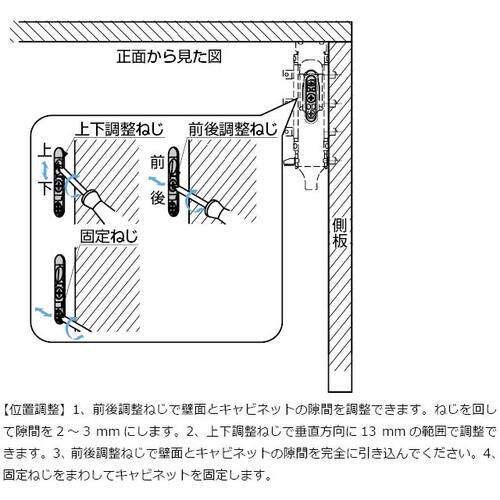 正面から見た図

上下調整ねじ

上

下

前後調整ねじ

前

後

固定ねじ

側板

【位置調整】1、前後調整ねじで壁面とキャビネットの隙間を調整できます。ねじを回して隙間を 2 ～ 3 mm にします。2、上下調整ねじで垂直方向に 13 mm の範囲で調整できます。3、前後調整ねじで壁面とキャビネットの隙間を完全に引き込んでください。4、固定ねじをまわしてキャビネットを固定します。