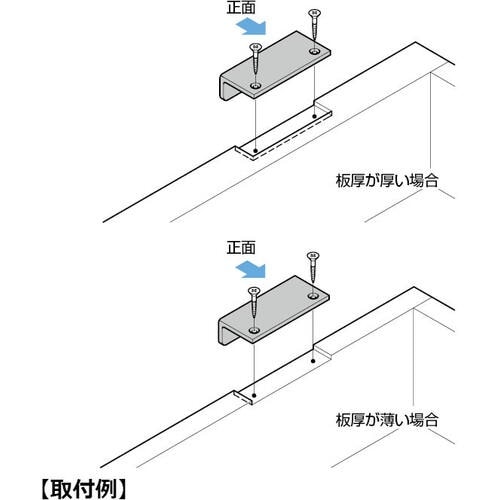 正面

板厚が厚い場合

正面

板厚が薄い場合

【取付例】