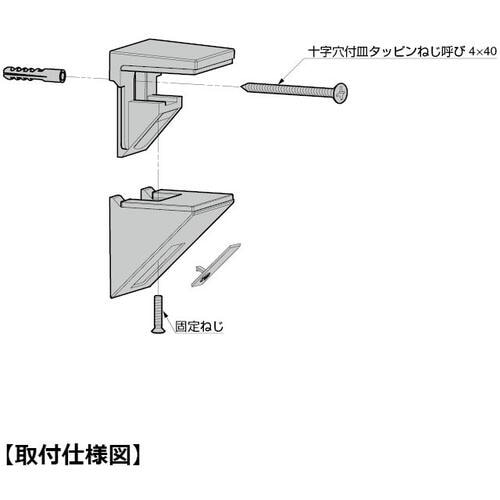 十字穴付皿タッピンねじ呼び 4×40

固定ねじ

【取付仕様図】