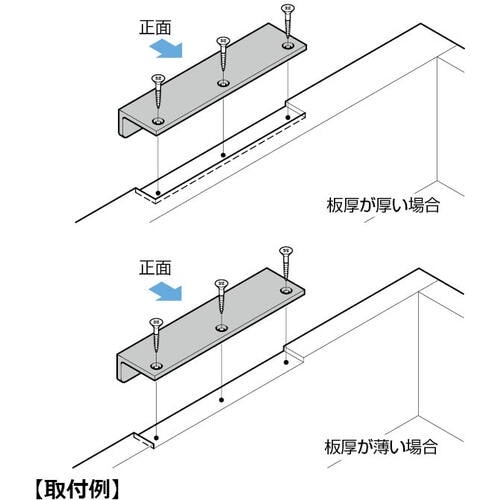 正面

板厚が厚い場合

正面

板厚が薄い場合

【取付例】