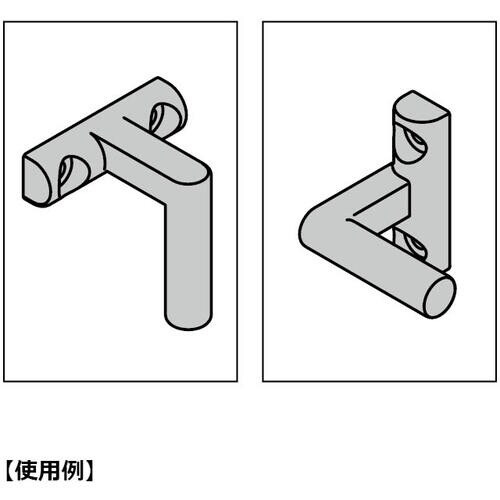 【使用例】