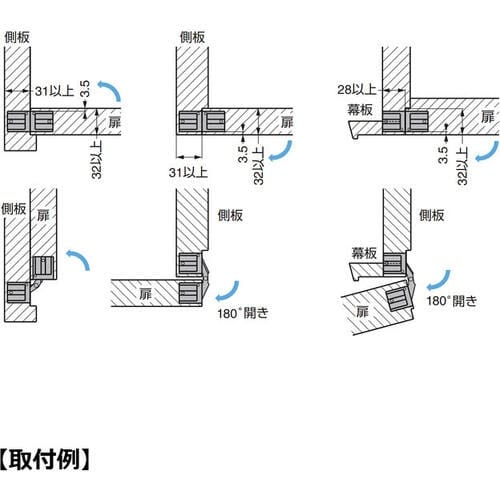 側板
31以上
3.5
扉
32以上

側板
扉
3.5
32以上
31以上

28以上
幕板
扉
3.5
32以上

側板
扉

側板
扉
180°開き

側板
幕板
扉
180°開き

【取付例】