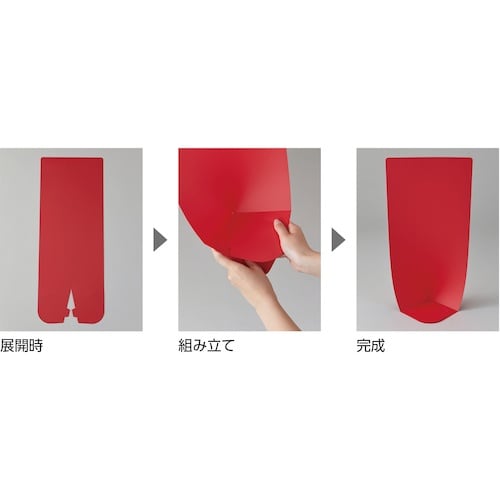 展開時

組み立て

完成