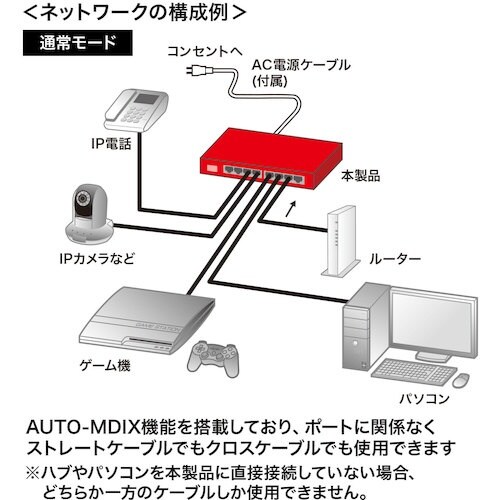 ＜ネットワークの構成例＞

通常モード

コンセントへ

AC電源ケーブル
(付属)

IP電話

本製品

IPカメラなど

ルーター

GAME STATION

ゲーム機

パソコン

AUTO-MDIX機能を搭載しており、ポートに関係なくストレートケーブルでもクロスケーブルでも使用できます

※ハブやパソコンを本製品に直接接続していない場合、どちらか一方のケーブルしか使用できません。