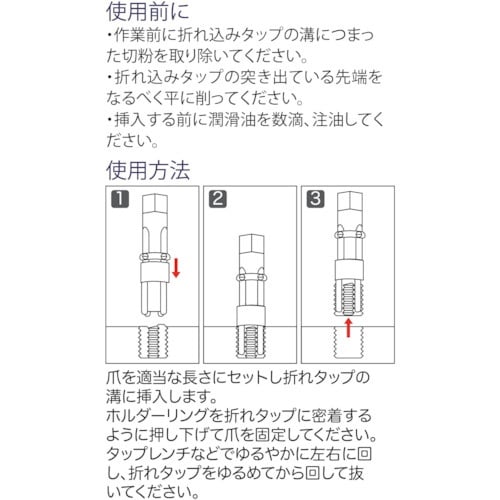 使用前に
・作業前に折れ込みタップの溝につまった切粉を取り除いてください。
・折れ込みタップの突き出ている先端をなるべく平に削ってください。
・挿入する前に潤滑油を数滴、注油してください。

使用方法

1

2

3

爪を適当な長さにセットし折れタップの溝に挿入します。
ホルダーリングを折れタップに密着するように押し下げて爪を固定してください。
タップレンチなどでゆるやかに左右に回し、折れタップをゆるめてから回して抜いてください。