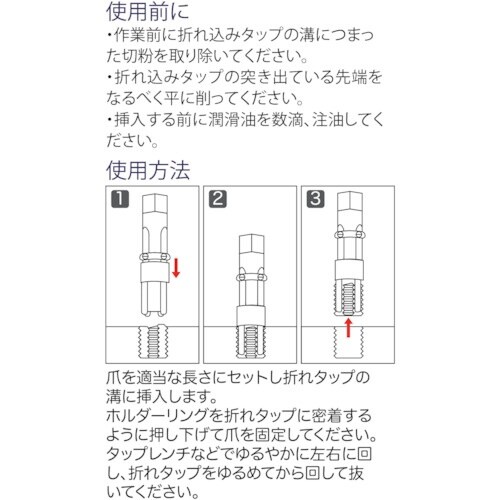 使用前に
・作業前に折れ込みタップの溝につまった切粉を取り除いてください。
・折れ込みタップの突き出ている先端をなるべく平に削ってください。
・挿入する前に潤滑油を数滴、注油してください。

使用方法

1

2

3

爪を適当な長さにセットし折れタップの溝に挿入します。
ホルダーリングを折れタップに密着するように押し下げて爪を固定してください。
タップレンチなどでゆるやかに左右に回し、折れタップをゆるめてから回して抜いてください。