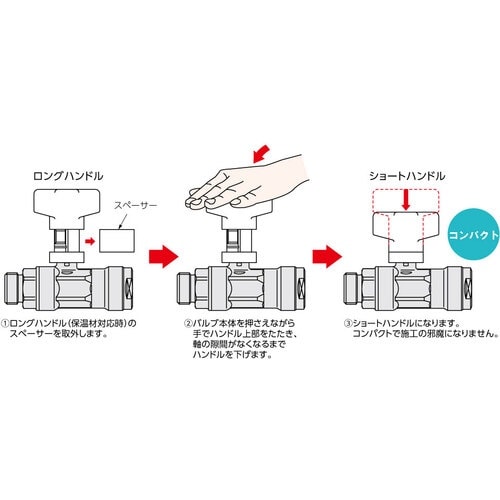 ロングハンドル

スペーサー

①ロングハンドル(保温材対応時)のスペーサーを取外します。

②バルブ本体を押さえながら手でハンドル上部をたたき、軸の隙間がなくなるまでハンドルを下げます。

ショートハンドル

コンパクト

③ショートハンドルになります。コンパクトで施工の邪魔になりません。