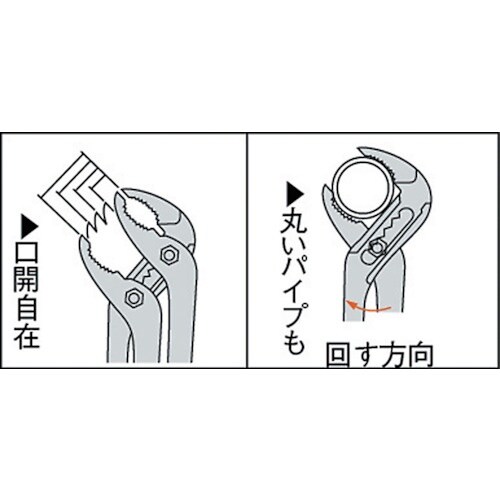 ▶口開自在

▶丸いパイプも

回す方向