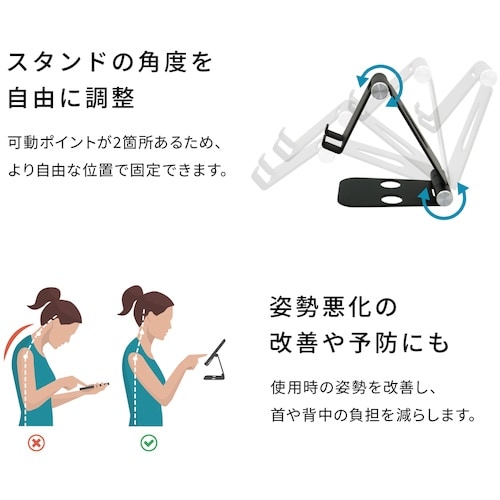 スタンドの角度を
自由に調整

可動ポイントが2箇所あるため、
より自由な位置で固定できます。

姿勢悪化の
改善や予防にも

使用時の姿勢を改善し、
首や背中の負担を減らします。