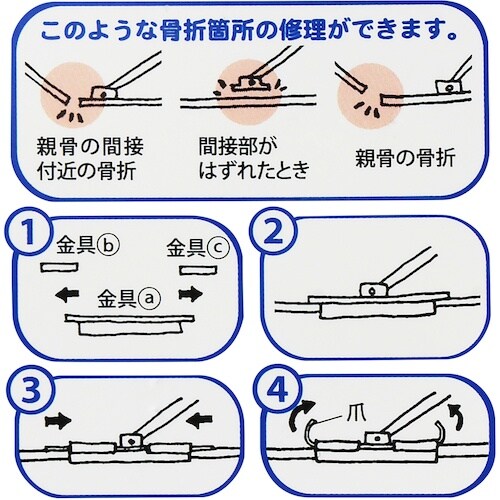 このような骨折箇所の修理ができます。

親骨の間接付近の骨折

間接部がはずれたとき

親骨の骨折

1

金具ⓑ

金具ⓒ

金具ⓐ

2

3

4

爪