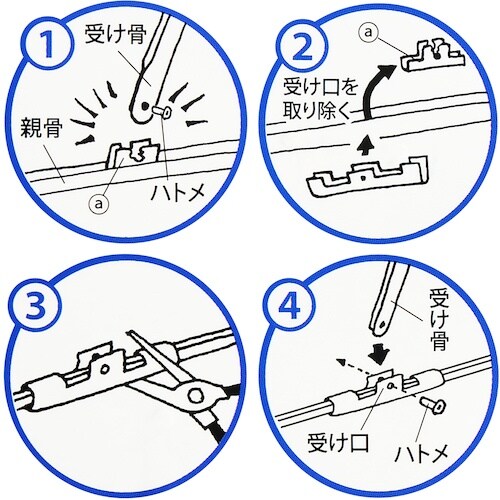 1
受け骨
親骨
ⓐ
ハトメ

2
ⓐ
受け口を取り除く

3

4
受け骨
受け口
ハトメ