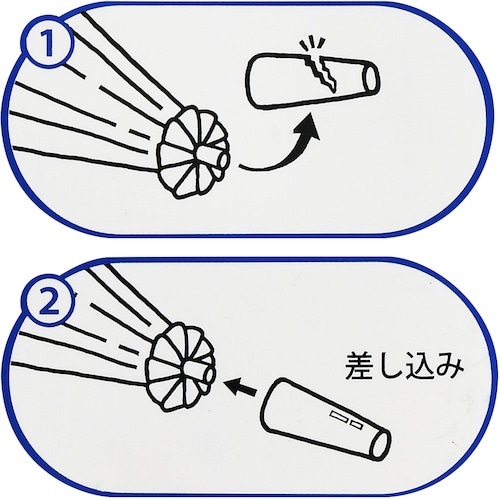 1

2

差し込み