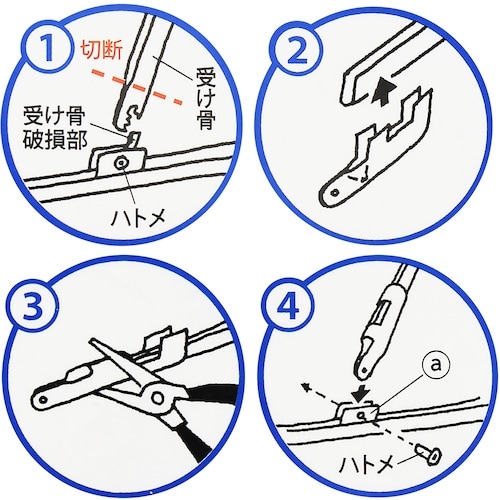 1
切断
受け骨
受け骨破損部
ハトメ

2

3

4
a
ハトメ