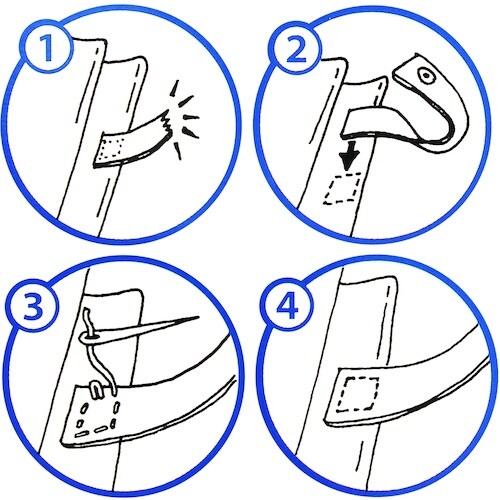 1
2
3
4