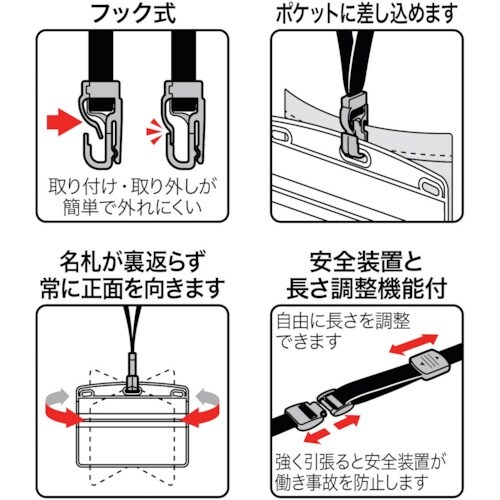 フック式

取り付け・取り外しが簡単で外れにくい

ポケットに差し込めます

名札が裏返らず常に正面を向きます

安全装置と長さ調整機能付

自由に長さを調整できます

強く引張ると安全装置が働き事故を防止します