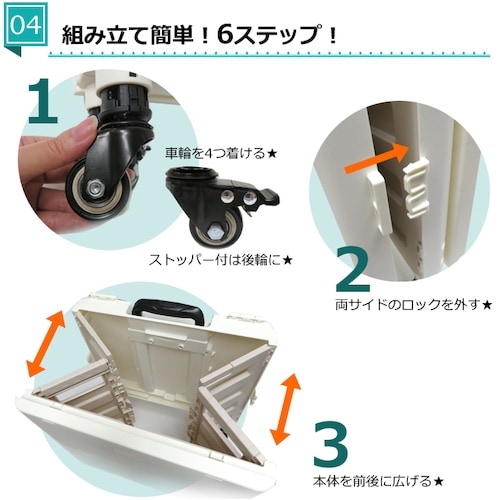 04

組み立て簡単！6ステップ！

1

車輪を4つ着ける★

ストッパー付は後輪に★

2

両サイドのロックを外す★

3

本体を前後に広げる★