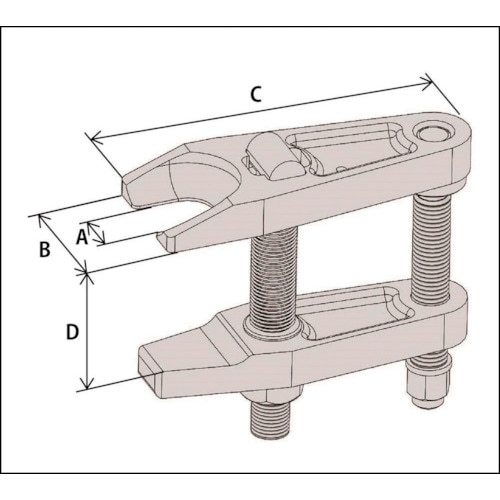 C
A
B
D