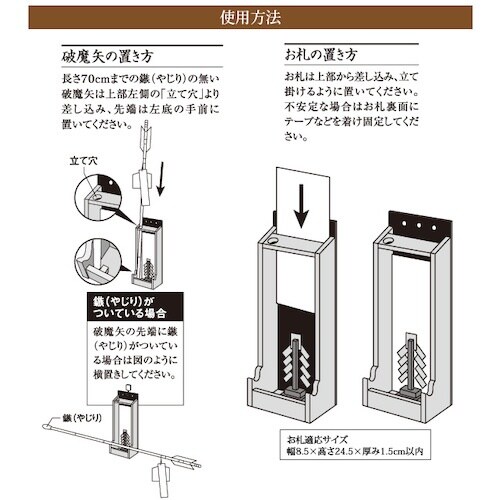 使用方法

破魔矢の置き方

長さ70cmまでの鏃（やじり）の無い破魔矢は上部左側の「立て穴」より差し込み、先端は左底の手前に置いてください。

立て穴

鏃（やじり）がついている場合

破魔矢の先端に鏃（やじり）がついている場合は図のように横置きしてください。

鏃（やじり）

お札の置き方

お札は上部から差し込み、立て掛けるように置いてください。不安定な場合はお札裏面にテープなどを着け固定してください。

お札適応サイズ
幅8.5×高さ24.5×厚み1.5cm以内