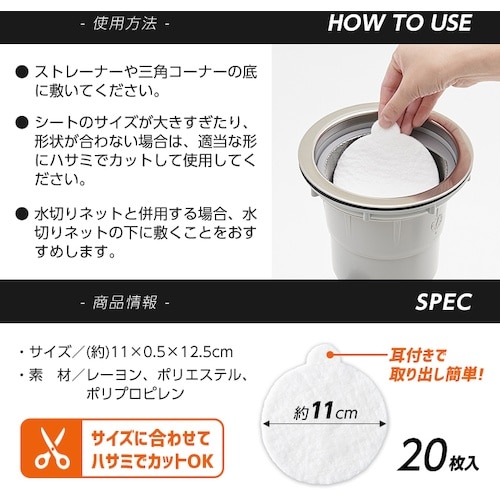 - 使用方法 -

HOW TO USE

● ストレーナーや三角コーナーの底に敷いてください。

● シートのサイズが大きすぎたり、形状が合わない場合は、適当な形にハサミでカットして使用してください。

● 水切りネットと併用する場合、水切りネットの下に敷くことをおすすめします。

- 商品情報 -

SPEC

・サイズ／(約)11×0.5×12.5cm
・素　材／レーヨン、ポリエステル、ポリプロピレン

サイズに合わせて
ハサミでカットOK

耳付きで
取り出し簡単!

約11cm

20枚入