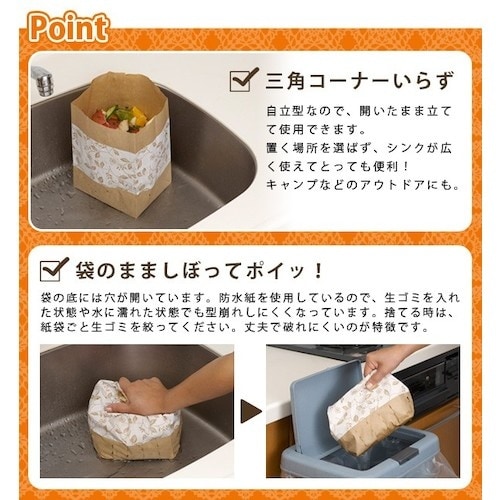 Point

三角コーナーいらず

自立型なので、開いたまま立てて使用できます。
置く場所を選ばず、シンクが広く使えてとっても便利！
キャンプなどのアウトドアにも。

袋のまましぼってポイッ！

袋の底には穴が開いています。防水紙を使用しているので、生ゴミを入れた状態や水に濡れた状態でも型崩れしにくくなっています。捨てる時は、紙袋ごと生ゴミを絞ってください。丈夫で破れにくいのが特徴です。