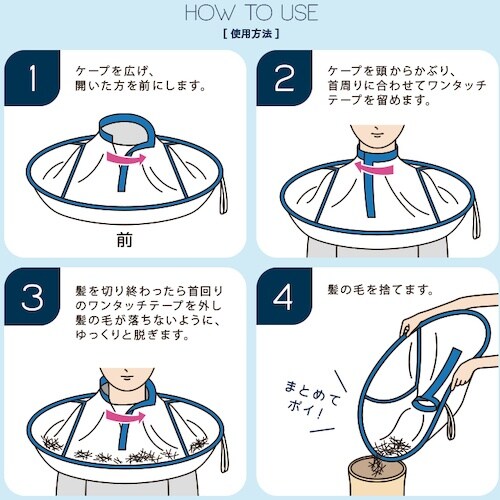 HOW TO USE
[ 使用方法 ]

1
ケープを広げ、開いた方を前にします。

前

2
ケープを頭からかぶり、首周りに合わせてワンタッチテープを留めます。

3
髪を切り終わったら首回りのワンタッチテープを外し髪の毛が落ちないように、ゆっくりと脱ぎます。

4
髪の毛を捨てます。

まとめてポイ!