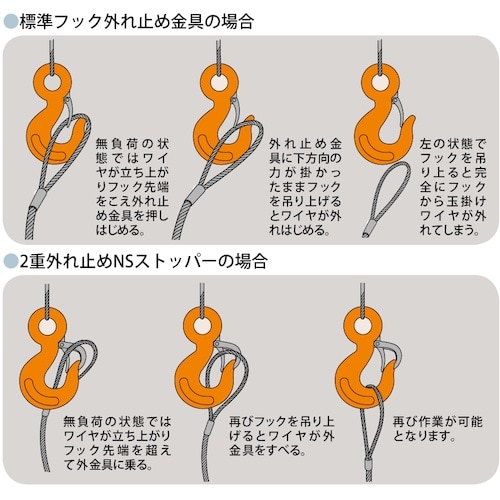 ●標準フック外れ止め金具の場合

無負荷の状態ではワイヤが立ち上がりフック先端をこえ外れ止め金具を押しはじめる。

外れ止め金具に下方向の力が掛かったままフックを吊り上げるとワイヤが外れはじめる。

左の状態でフックを吊り上ると完全にフックから玉掛けワイヤが外れてしまう。

●2重外れ止めNSストッパーの場合

無負荷の状態ではワイヤが立ち上がりフック先端を超えて外金具に乗る。

再びフックを吊り上げるとワイヤが外金具をすべる。

再び作業が可能となります。