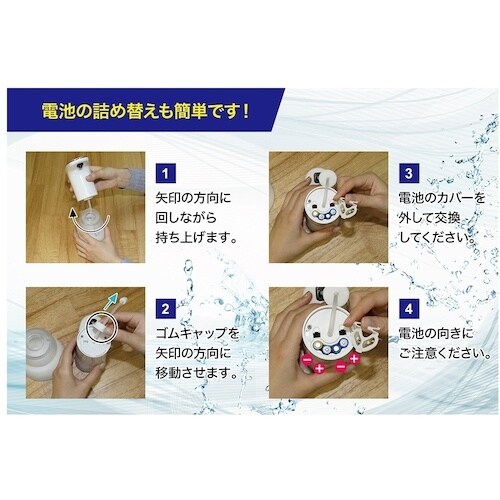 電池の詰め替えも簡単です！

1
矢印の方向に回しながら持ち上げます。

2
ゴムキャップを矢印の方向に移動させます。

3
電池のカバーを外して交換してください。

4
電池の向きにご注意ください。

− + − +