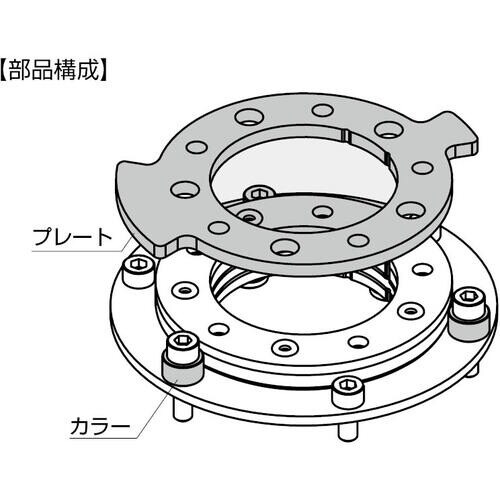 【部品構成】

プレート

カラー